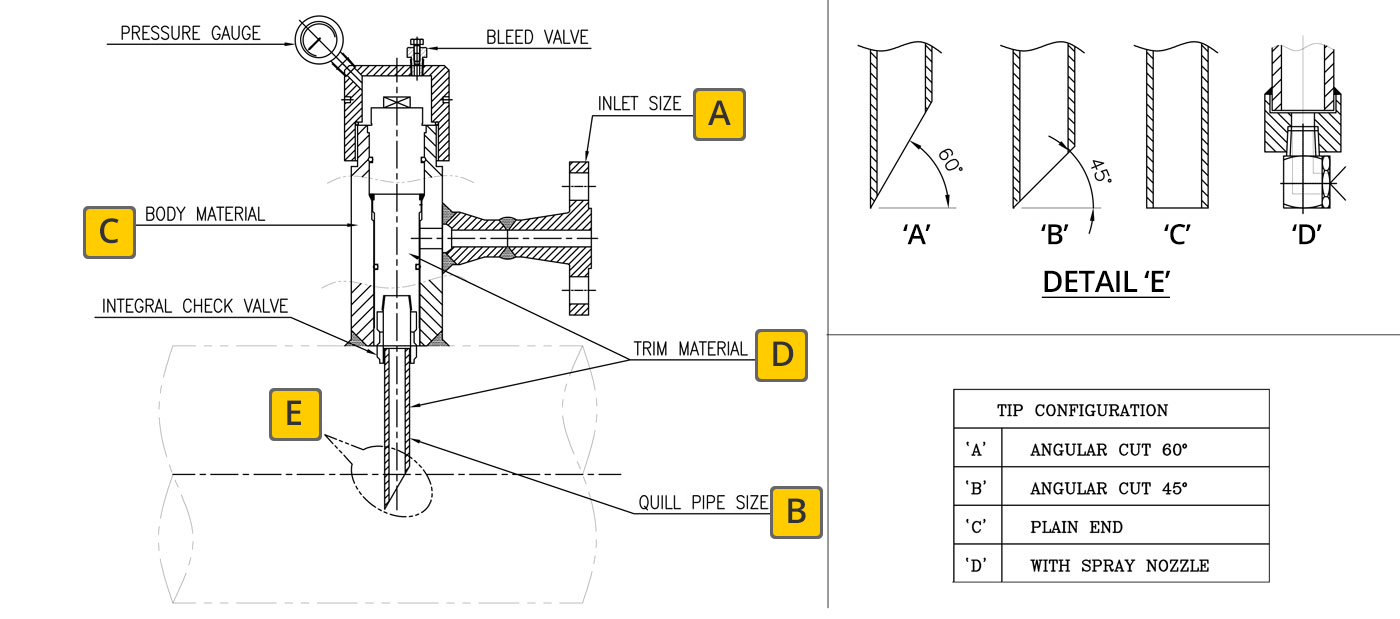 PRESSURE GAUGE

BLEED VALVE

INLET SIZE

A

C

BODY MATERIAL

INTEGRAL CHECK VALVE

TRIM MATERIAL

D

E

QUILL PIPE SIZE

B

60°

45°

'A'

'B'

'C'

'D'

DETAIL 'E'

| TIP CONFIGURATION | |
|---|---|
| 'A' | ANGULAR CUT 60° |
| 'B' | ANGULAR CUT 45° |
| 'C' | PLAIN END |
| 'D' | WITH SPRAY NOZZLE |